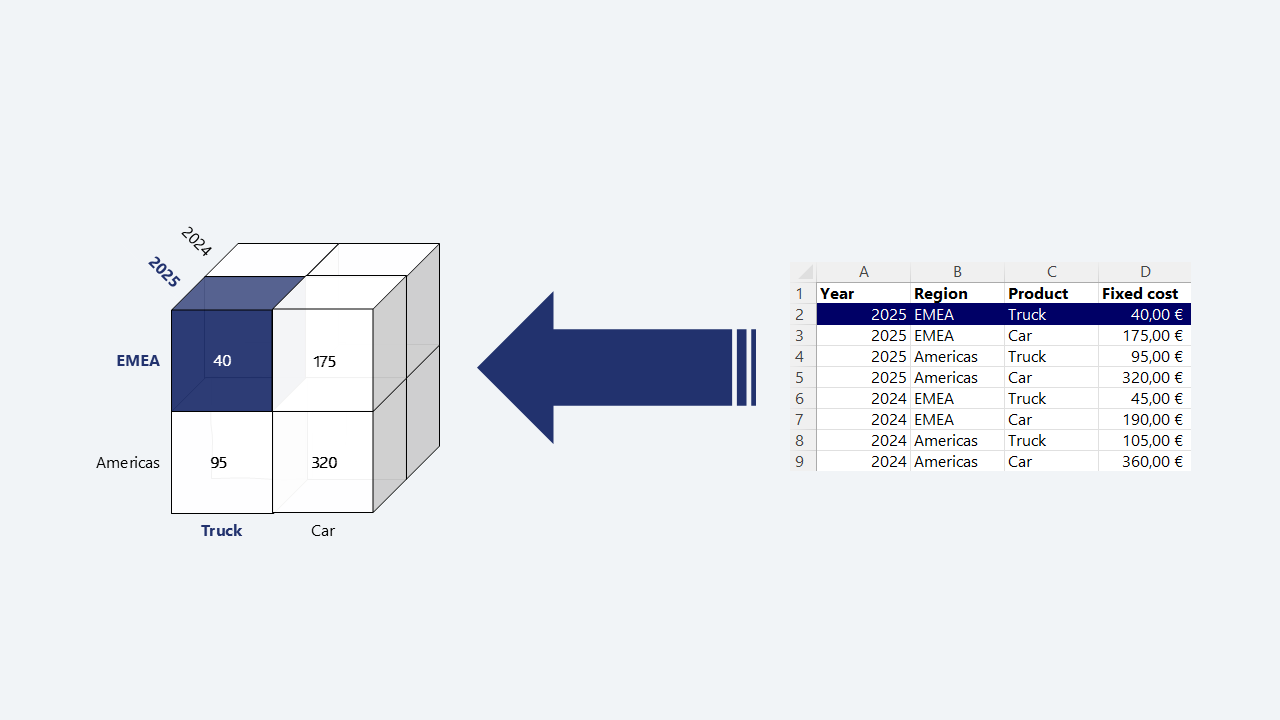 2024
2025
EMEA
40
175
Americas
95
320
Truck
Car

| | A | B | C | D |
|---|---|---|---|---|
| 1 | Year | Region | Product | Fixed cost |
| 2 | 2025 | EMEA | Truck | 40,00 € |
| 3 | 2025 | EMEA | Car | 175,00 € |
| 4 | 2025 | Americas | Truck | 95,00 € |
| 5 | 2025 | Americas | Car | 320,00 € |
| 6 | 2024 | EMEA | Truck | 45,00 € |
| 7 | 2024 | EMEA | Car | 190,00 € |
| 8 | 2024 | Americas | Truck | 105,00 € |
| 9 | 2024 | Americas | Car | 360,00 € |